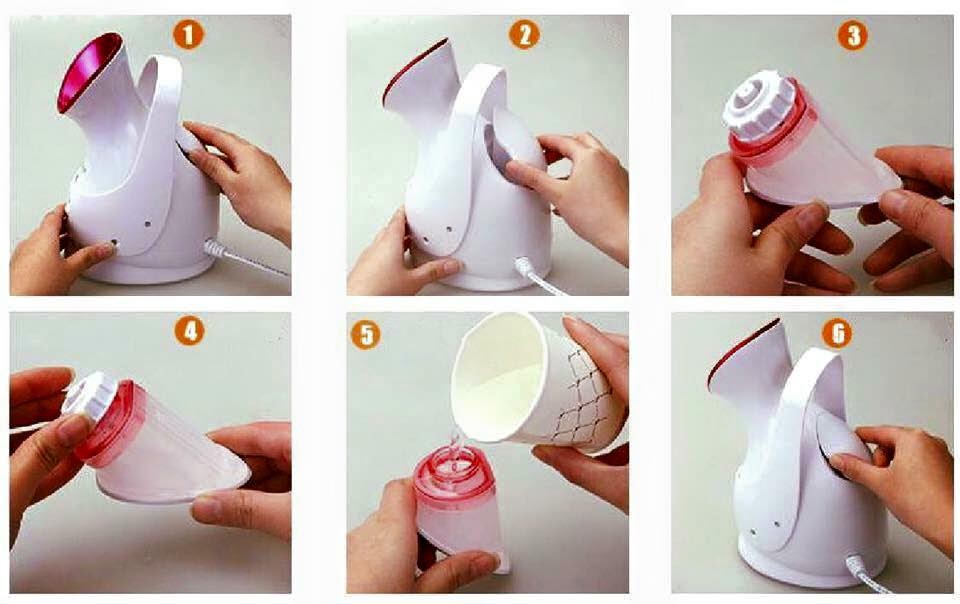 1

2

3

4

5

6